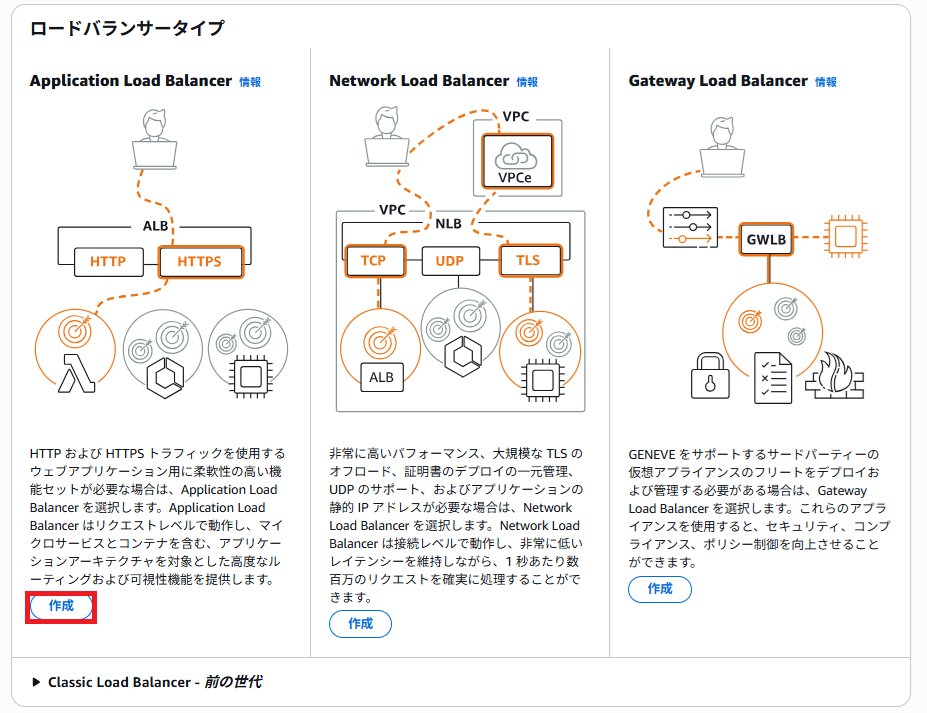 ロードバランサータイプ

Application Load Balancer 情報

ALB

HTTP

HTTPS

HTTP および HTTPS トラフィックを使用するウェブアプリケーション用に柔軟性の高い機能セットが必要な場合は、Application Load Balancer を選択します。Application Load Balancer はリクエストレベルで動作し、マイクロサービスとコンテナを含む、アプリケーションアーキテクチャを対象とした高度なルーティングおよび可視性機能を提供します。

作成

Network Load Balancer 情報

VPC

VPCe

VPC

NLB

TCP

UDP

TLS

ALB

非常に高いパフォーマンス、大規模な TLS のオフロード、証明書のデプロイの一元管理、UDP のサポート、およびアプリケーションの静的 IP アドレスが必要な場合は、Network Load Balancer を選択します。Network Load Balancer は接続レベルで動作し、非常に低いレイテンシーを維持しながら、1 秒あたり数百万のリクエストを確実に処理することができます。

作成

Gateway Load Balancer 情報

GWLB

GENEVE をサポートするサードパーティーの仮想アプライアンスのフリートをデプロイおよび管理する必要がある場合は、Gateway Load Balancer を選択します。これらのアプライアンスを使用すると、セキュリティ、コンプライアンス、ポリシー制御を向上させることができます。

作成

▶ Classic Load Balancer - 前の世代